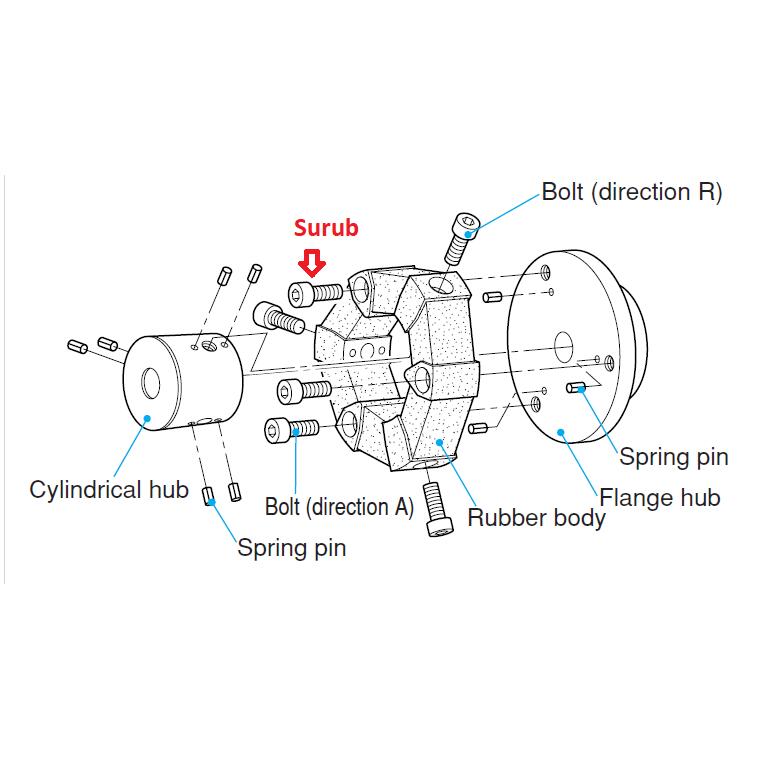 Bolt (direction R)

Surub

Spring pin

Flange hub

Cylindrical hub

Bolt (direction A)

Rubber body

Spring pin